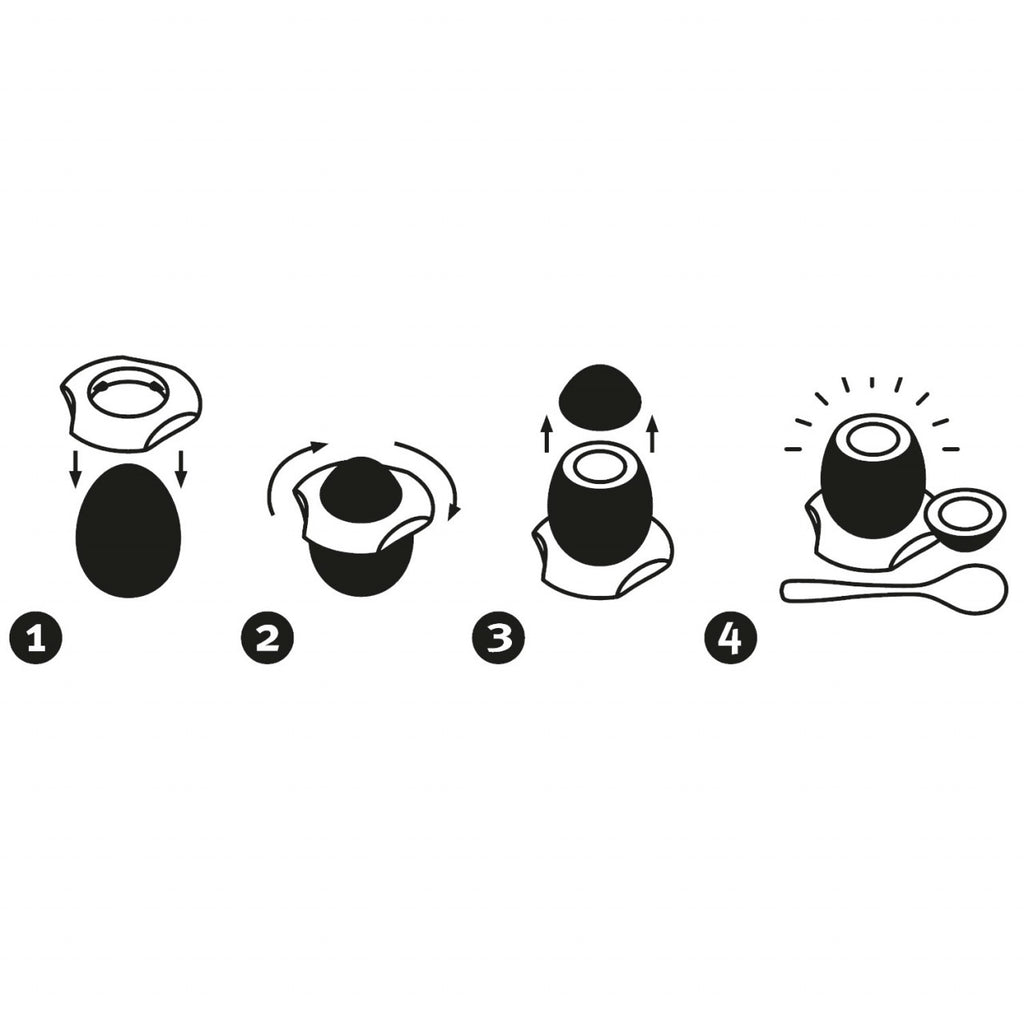 1

2

3

4